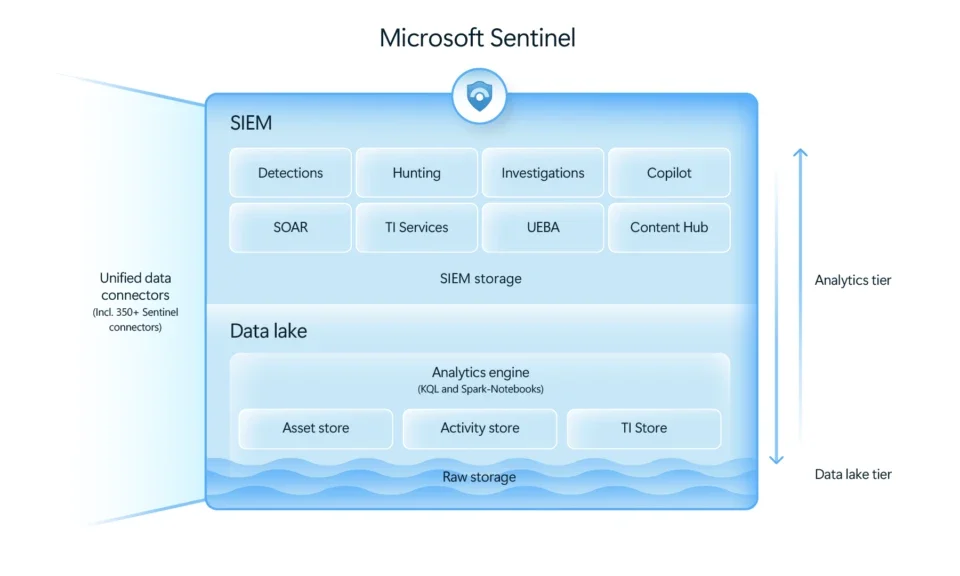 Microsoft Sentinel

Unified data connectors
(Incl. 350+ Sentinel connectors)

SIEM

Detections
Hunting
Investigations
Copilot
SOAR
TI Services
UEBA
Content Hub

SIEM storage

Data lake

Analytics engine
(KQL and Spark-Notebooks)

Asset store
Activity store
TI Store

Raw storage

Analytics tier

Data lake tier